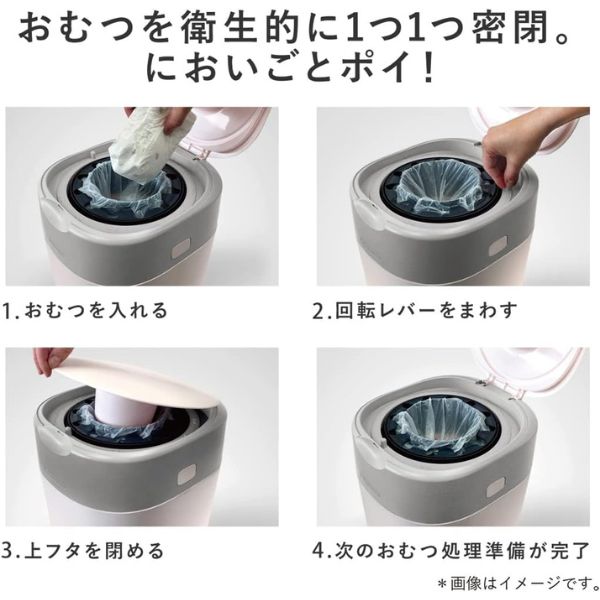 おむつを衛生的に1つ1つ密閉。
においごとポイ!

1.おむつを入れる

2.回転レバーをまわす

3.上フタを閉める

4.次のおむつ処理準備が完了

＊画像はイメージです。